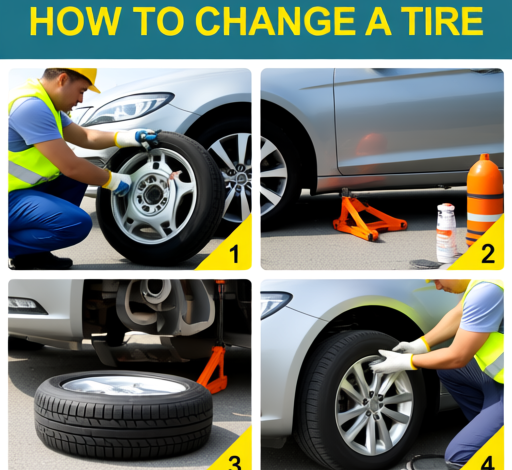 HOW TO CHANGE A TIRE

1

2

3

4