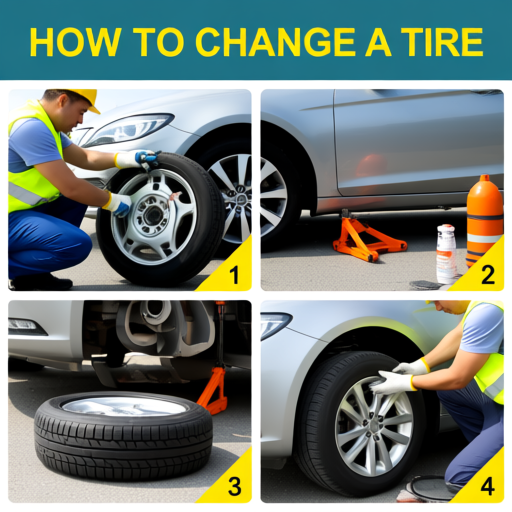 HOW TO CHANGE A TIRE

1

2

3

4